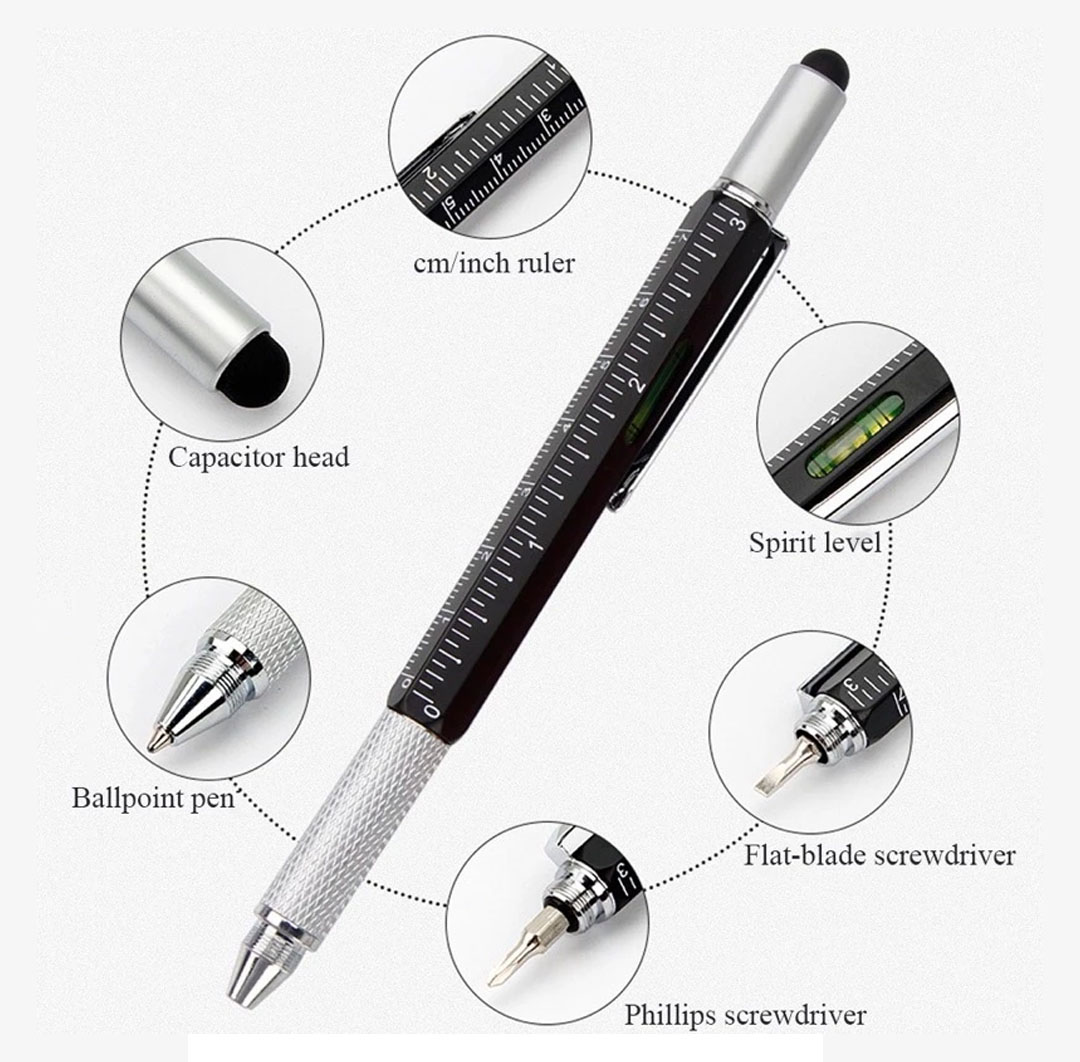 cm/inch ruler

Capacitor head

Spirit level

Ballpoint pen

Flat-blade screwdriver

Phillips screwdriver

0

1

2

3